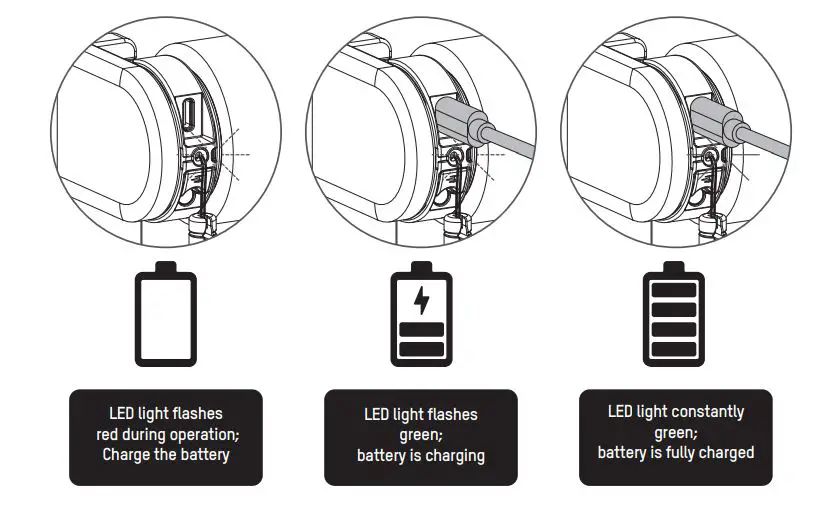 LED light flashes red during operation; Charge the battery

LED light flashes green; battery is charging

LED light constantly green; battery is fully charged