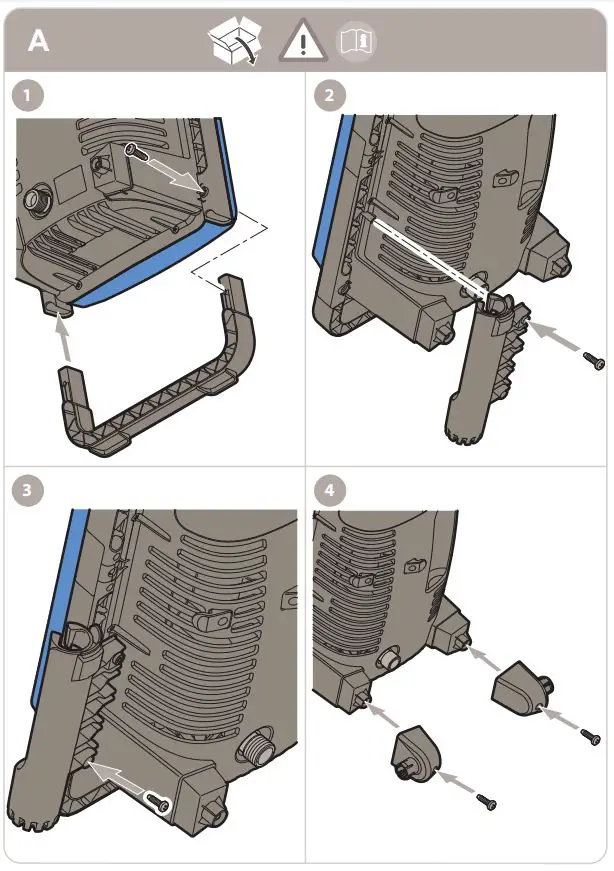 A

1

2

3

4