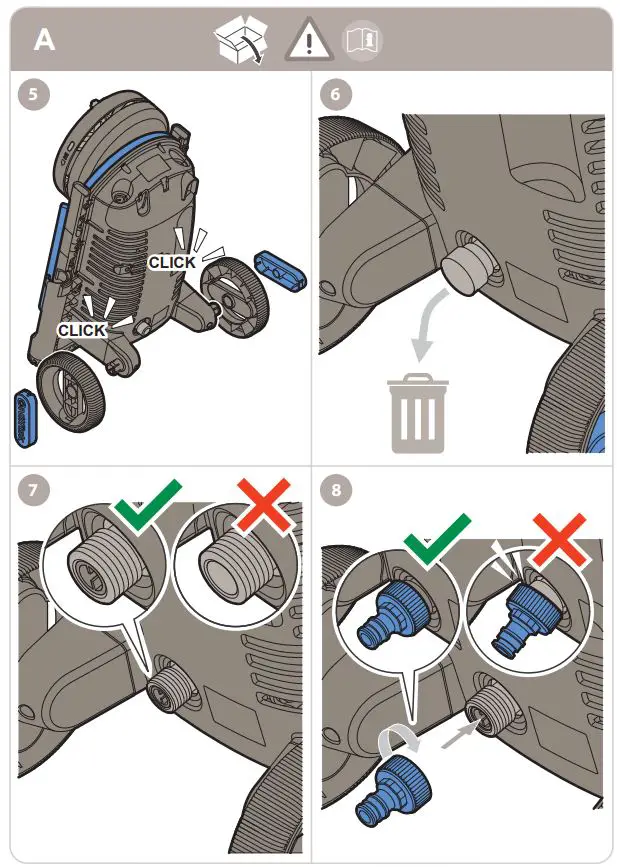 A

5

CLICK

CLICK

6

7

8