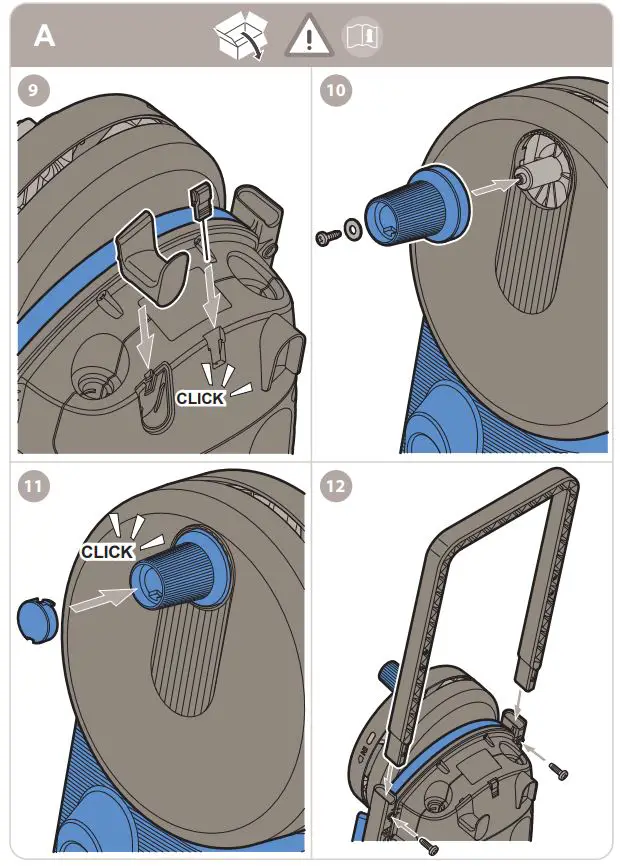 A

9

CLICK

10

11

CLICK

12