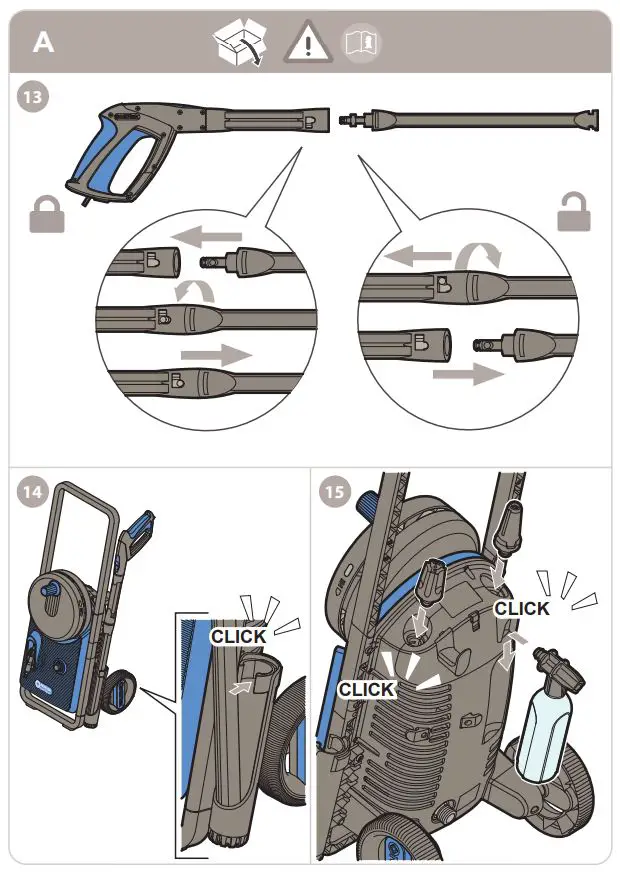 A

13

14

CLICK

15

CLICK

CLICK