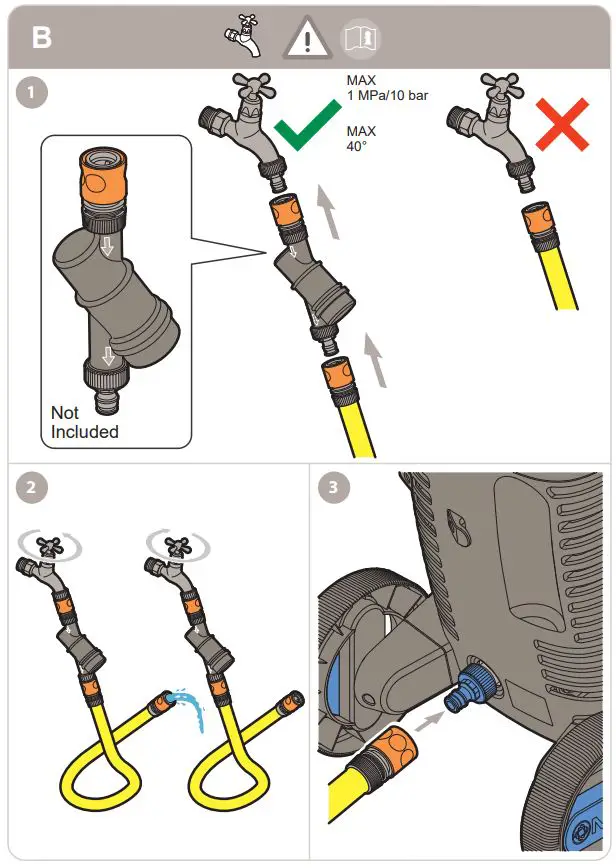 B

1

MAX
1 MPa/10 bar

MAX
40°

Not
Included

2

3