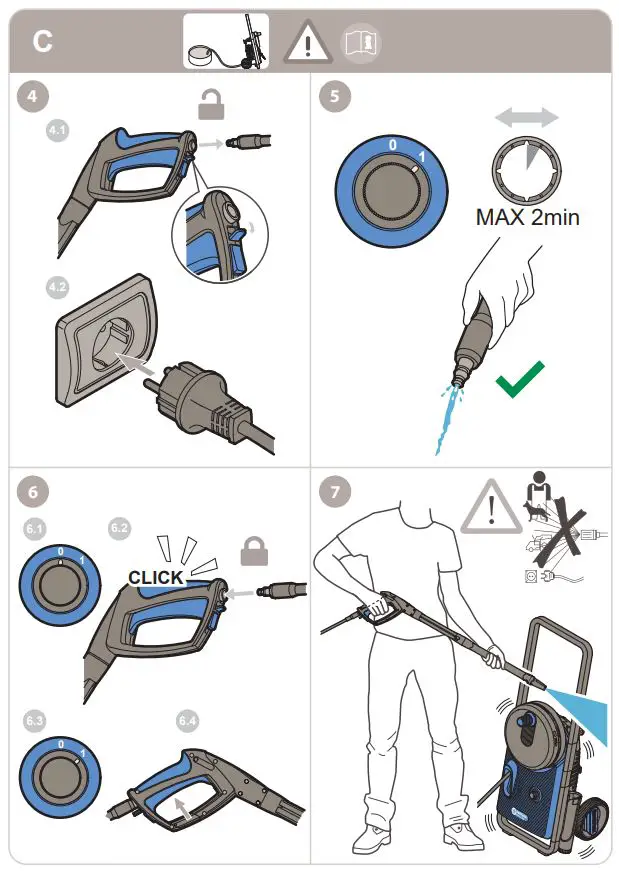 C

4

4.1

4.2

5

0 1

MAX 2min

6

6.1

0 1

6.2

CLICK

6.3

0 1

6.4

7