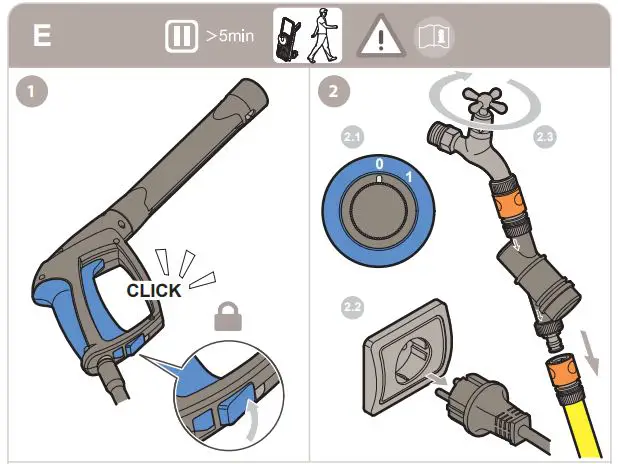 E >5min

1

CLICK

2

2.1

0 1

2.2

2.3