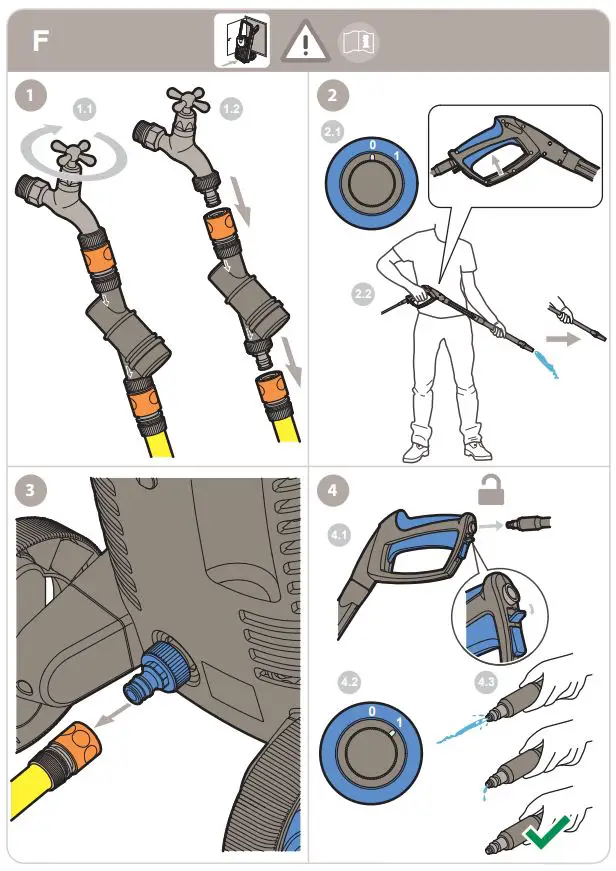 F

1

1.1

1.2

2

2.1

0 1

2.2

3

4

4.1

4.2

0 1

4.3