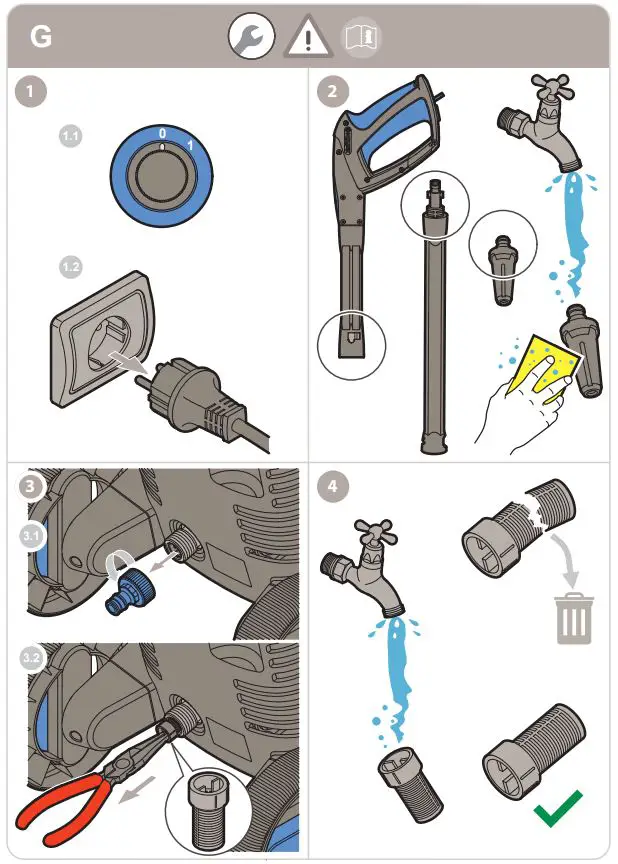 G

1

1.1

0 1

1.2

2

3

3.1

3.2

4