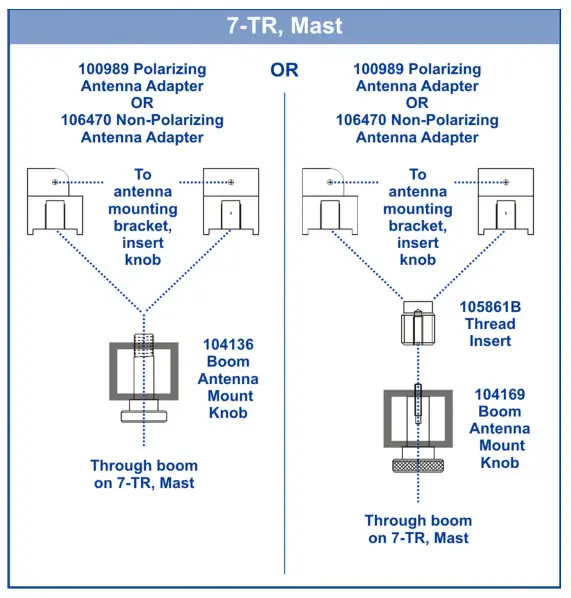 7-TR, Mast

100989 Polarizing Antenna Adapter OR 106470 Non-Polarizing Antenna Adapter

To antenna mounting bracket, insert knob

104136 Boom Antenna Mount Knob

Through boom on 7-TR, Mast

OR

100989 Polarizing Antenna Adapter OR 106470 Non-Polarizing Antenna Adapter

To antenna mounting bracket, insert knob

105861B Thread Insert

104169 Boom Antenna Mount Knob

Through boom on 7-TR, Mast