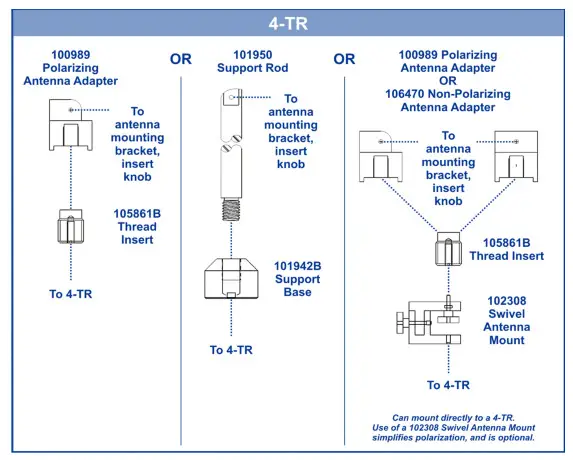 4-TR

100989 Polarizing Antenna Adapter

To antenna mounting bracket, insert knob

105861B Thread Insert

To 4-TR

OR

101950 Support Rod

To antenna mounting bracket, insert knob

101942B Support Base

To 4-TR

OR

100989 Polarizing Antenna Adapter OR 106470 Non-Polarizing Antenna Adapter

To antenna mounting bracket, insert knob

105861B Thread Insert

102308 Swivel Antenna Mount

To 4-TR

Can mount directly to a 4-TR. Use of a 102308 Swivel Antenna Mount simplifies polarization, and is optional.