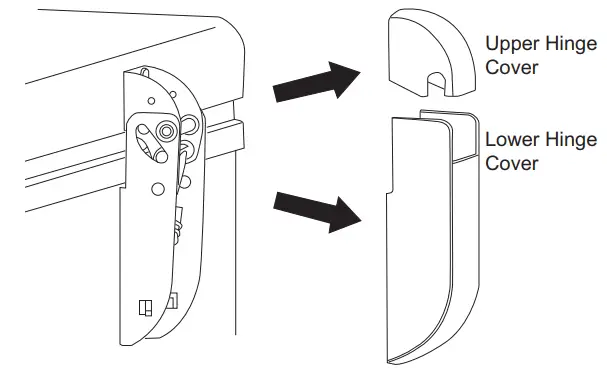 Upper Hinge Cover

Lower Hinge Cover