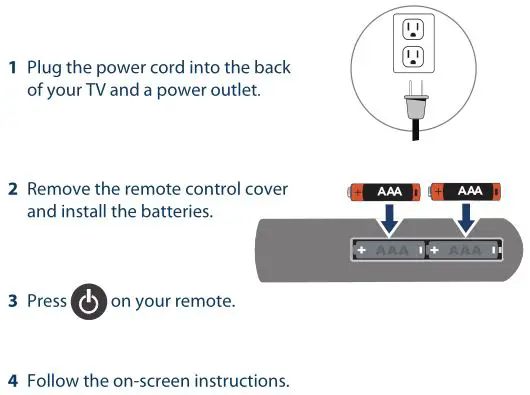 1 Plug the power cord into the back of your TV and a power outlet.

2 Remove the remote control cover and install the batteries.

+ AAA
+ AAA

+ AAA
+ AAA

3 Press on your remote.

4 Follow the on-screen instructions.