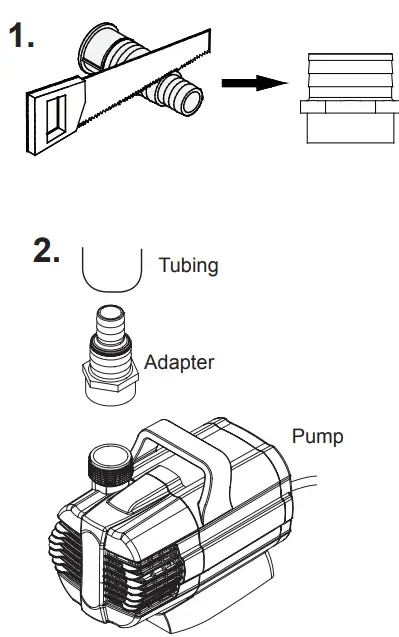 1.

2.

Tubing

Adapter

Pump