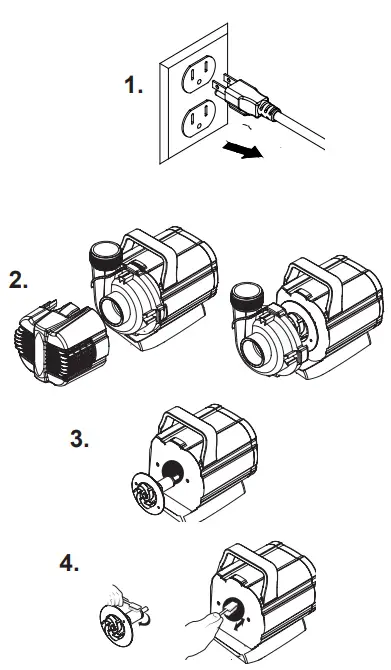 1.

2.

3.

4.