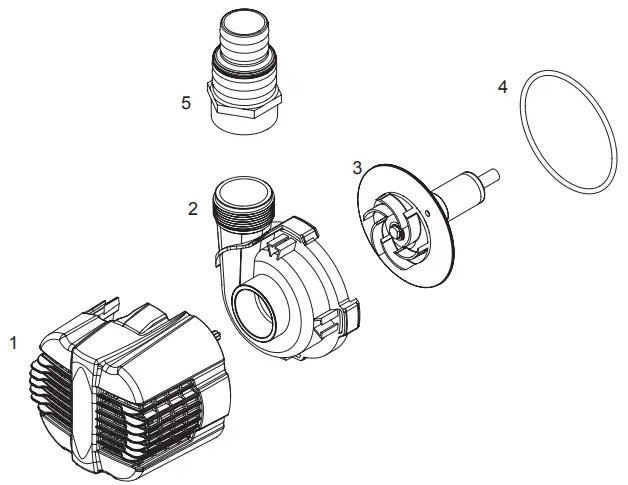 5
4
3
2
1