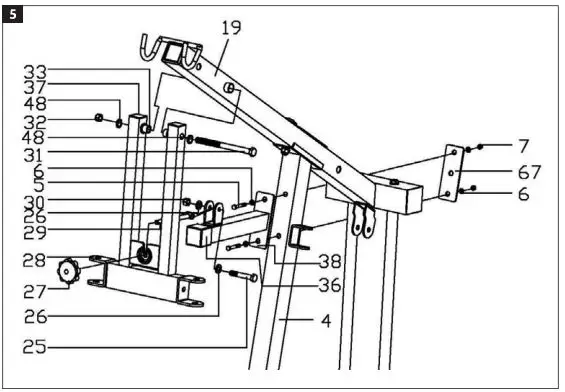 5

19

33
37
48
32
48
31
6
5
30
26
29
28
27
26
25

7
67
6

38
36
4