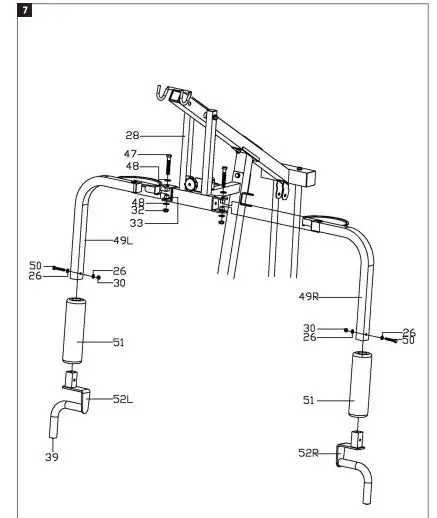 7

28
47
48
48
32
33
49L
50
26
26
30
51
52L
39
49R
30
26
26
50
51
52R