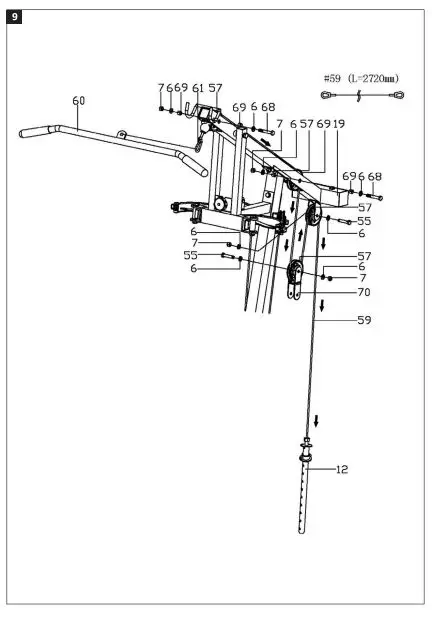 9

#59 (L=2720mm)

60

7 6 69 61 57

69 6 68

7 6 57 69 19

69 6 68

57

55

6

6

7

55

6

57

6

7

70

59

12