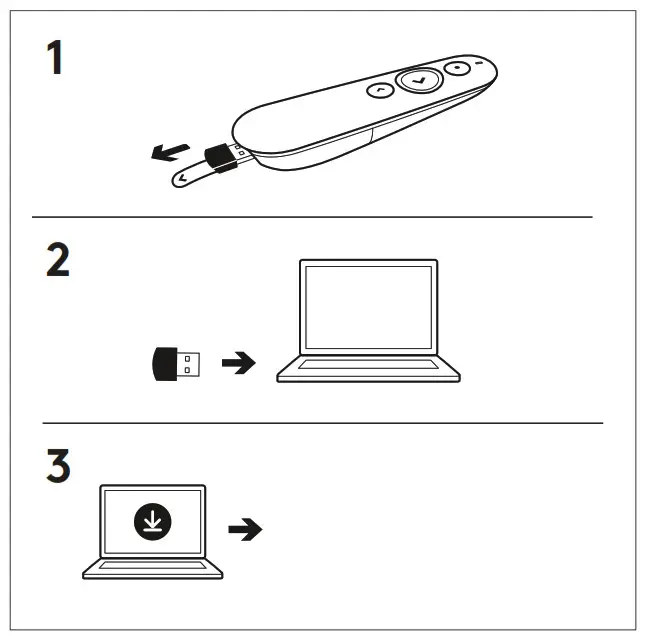 1

2

3