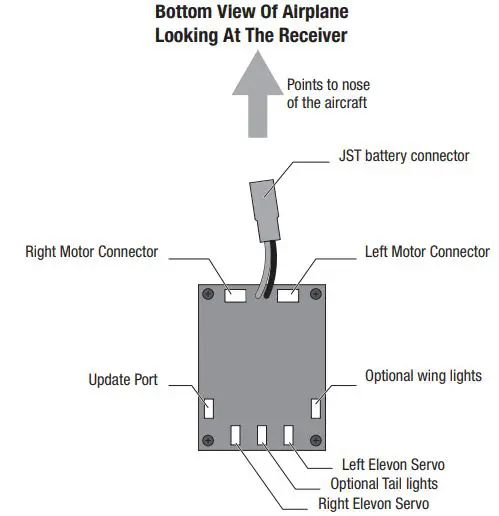 Bottom View Of Airplane
Looking At The Receiver

Points to nose of the aircraft

JST battery connector

Right Motor Connector

Left Motor Connector

Update Port

Optional wing lights

Left Elevon Servo

Optional Tail lights

Right Elevon Servo