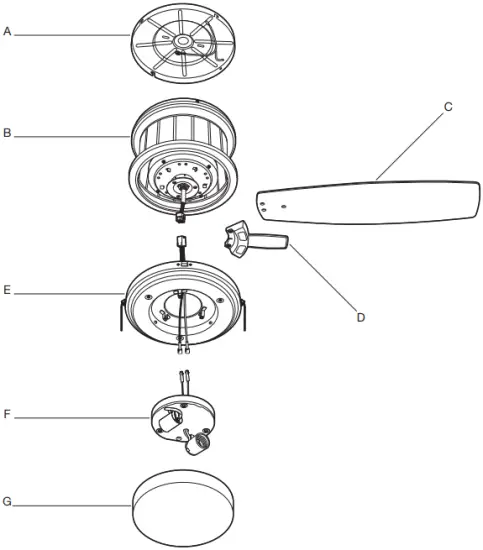 A
B
C
D
E
F
G