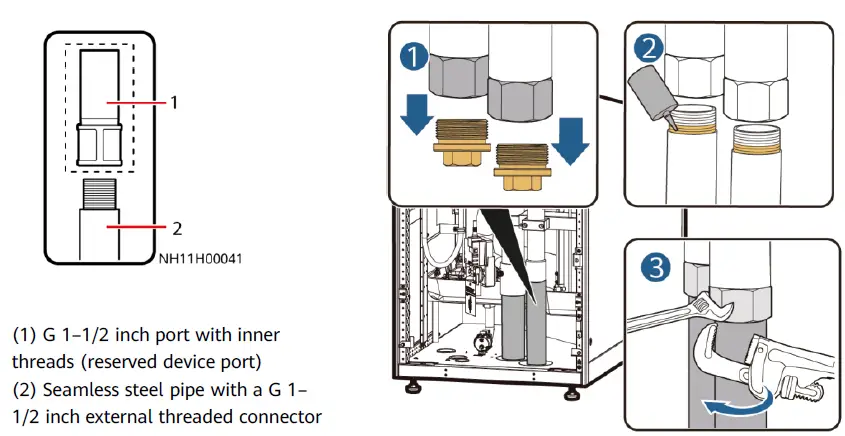 1

2

NH11H00041

(1) G 1–1/2 inch port with inner threads (reserved device port)
(2) Seamless steel pipe with a G 1–1/2 inch external threaded connector

1

2

3