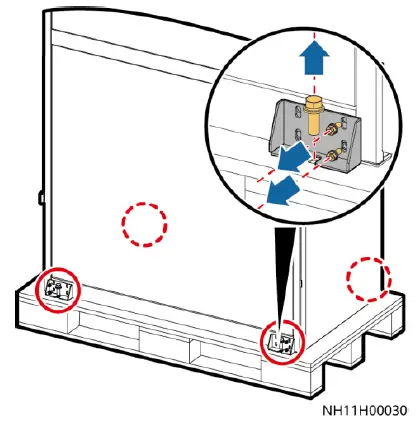 NH11H00030