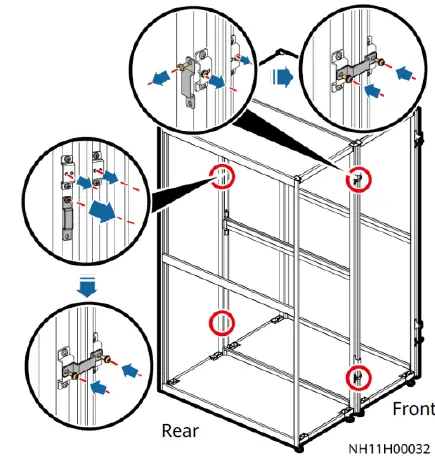 Front

Rear

NH11H00032