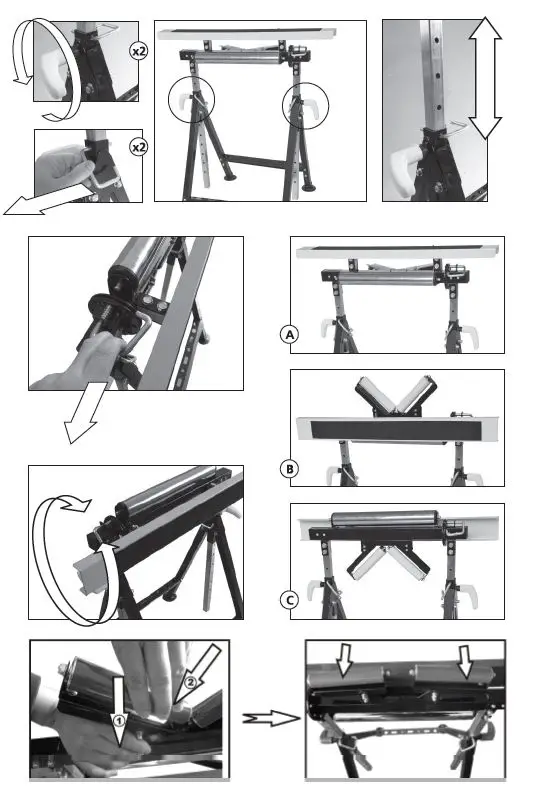 x2

x2

A

B

C

1

2