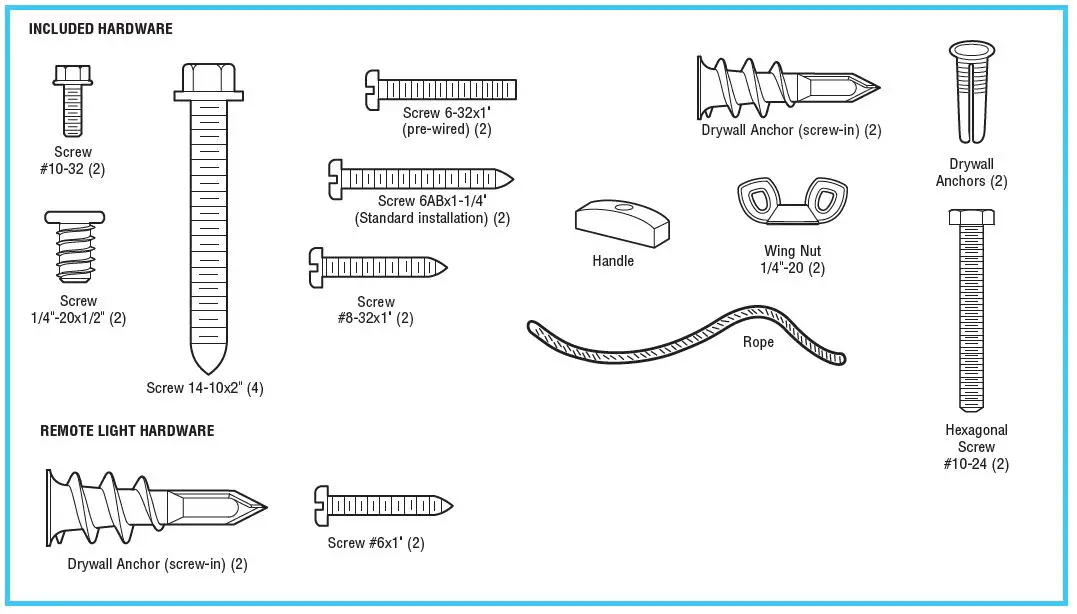 INCLUDED HARDWARE

Screw #10-32 (2)

Screw 1/4"-20x1/2" (2)

Screw 14-10x2" (4)

Screw 6-32x1' (pre-wired) (2)

Screw 6ABx1-1/4' (Standard installation) (2)

Screw #8-32x1' (2)

Drywall Anchor (screw-in) (2)

Handle

Wing Nut 1/4"-20 (2)

Rope

Drywall Anchors (2)

Hexagonal Screw #10-24 (2)

REMOTE LIGHT HARDWARE

Drywall Anchor (screw-in) (2)

Screw #6x1' (2)