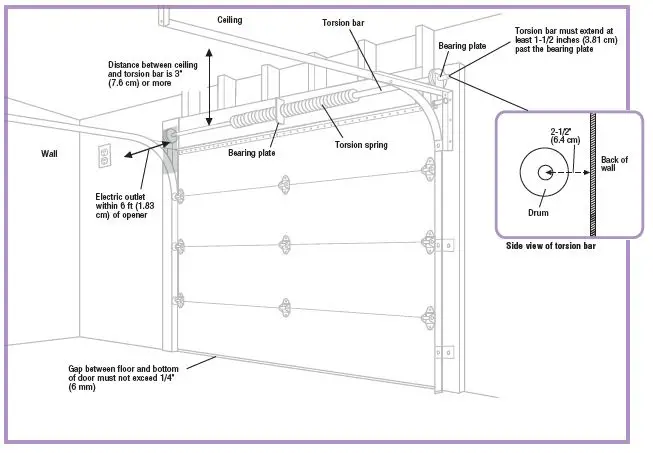 Ceiling

Torsion bar

Torsion bar must extend at least 1-1/2 inches (3.81 cm) past the bearing plate

Bearing plate

Distance between ceiling and torsion bar is 3" (7.6 cm) or more

Wall

Bearing plate

Torsion spring

Electric outlet within 6 ft (1.83 cm) of opener

2-1/2" (6.4 cm)

Back of wall

Drum

Side view of torsion bar

Gap between floor and bottom of door must not exceed 1/4" (6 mm)