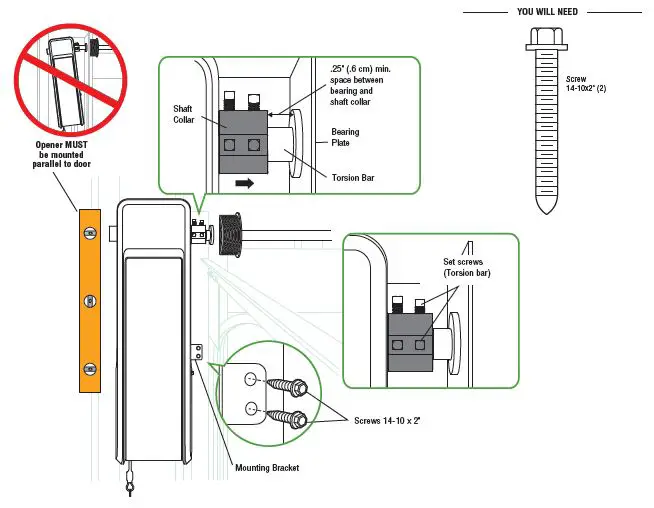 YOU WILL NEED

Screw 14-10x2" (2)

Opener MUST be mounted parallel to door

Shaft Collar

.25" (.6 cm) min. space between bearing and shaft collar

Bearing Plate

Torsion Bar

Set screws (Torsion bar)

Screws 14-10 x 2"

Mounting Bracket