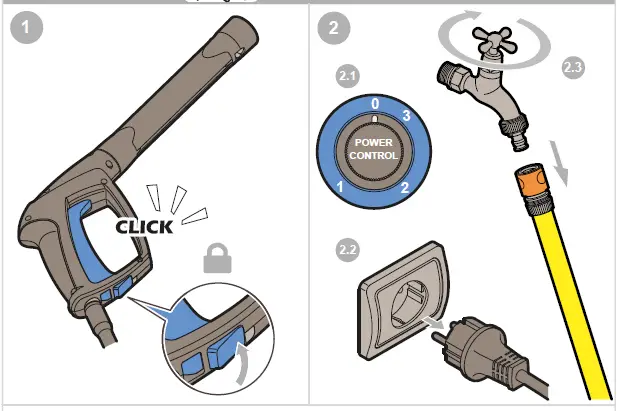 1

CLICK

2

2.1

0
3
POWER CONTROL
1
2

2.2

2.3