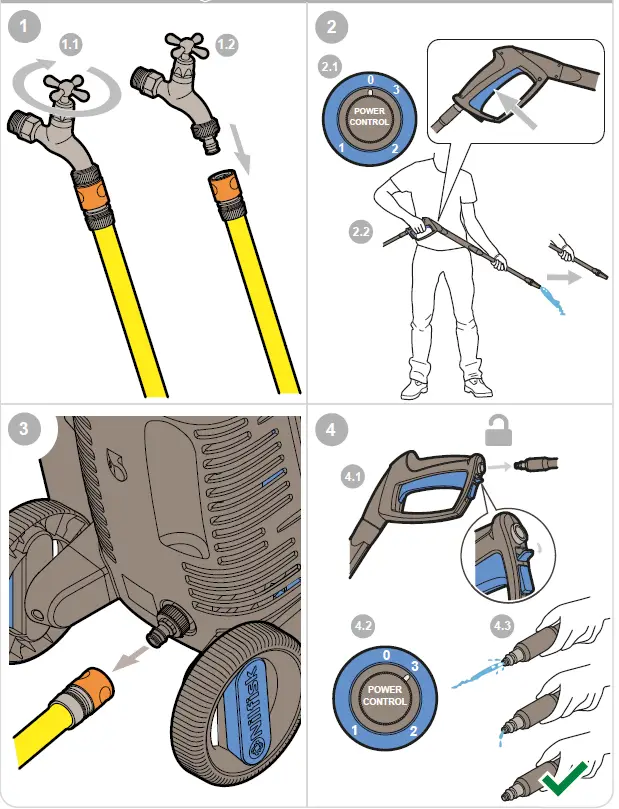 1

1.1

1.2

2

2.1

0
3
POWER CONTROL
1
2

2.2

3

Nilfisk

4

4.1

4.2

0
3
POWER CONTROL
1
2

4.3