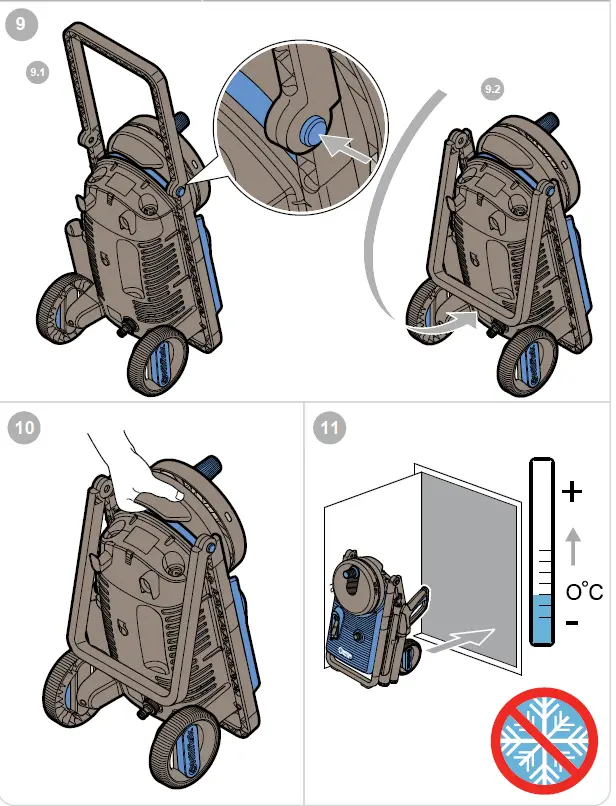 9

9.1

9.2

10

11

+

O°C

-