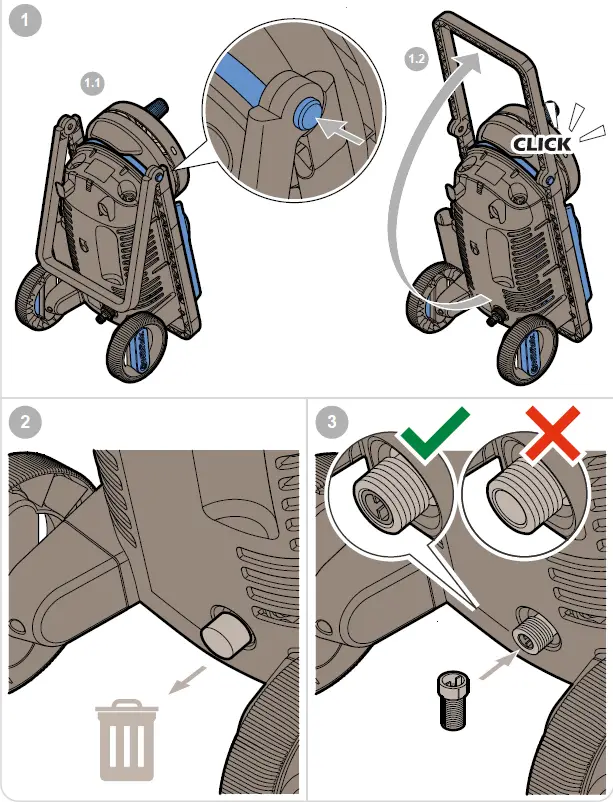 1

1.1

1.2

CLICK

2

3