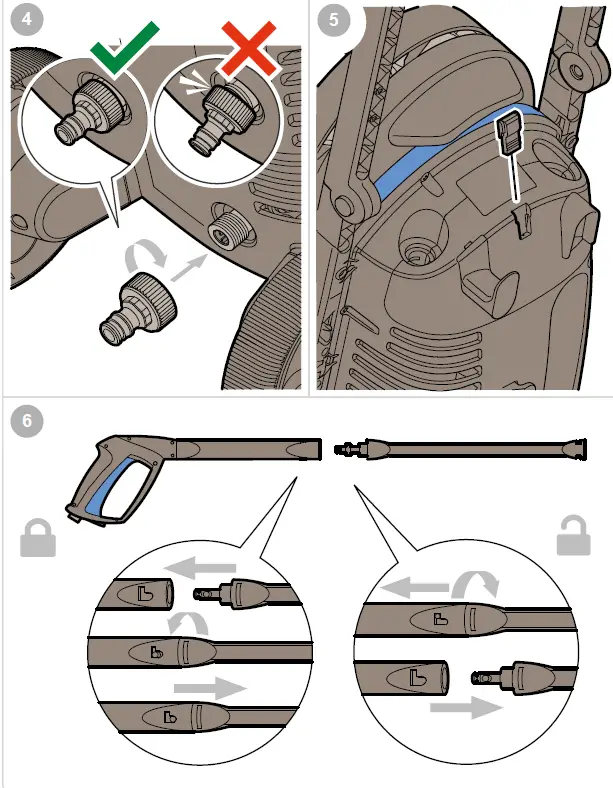 4

5

6