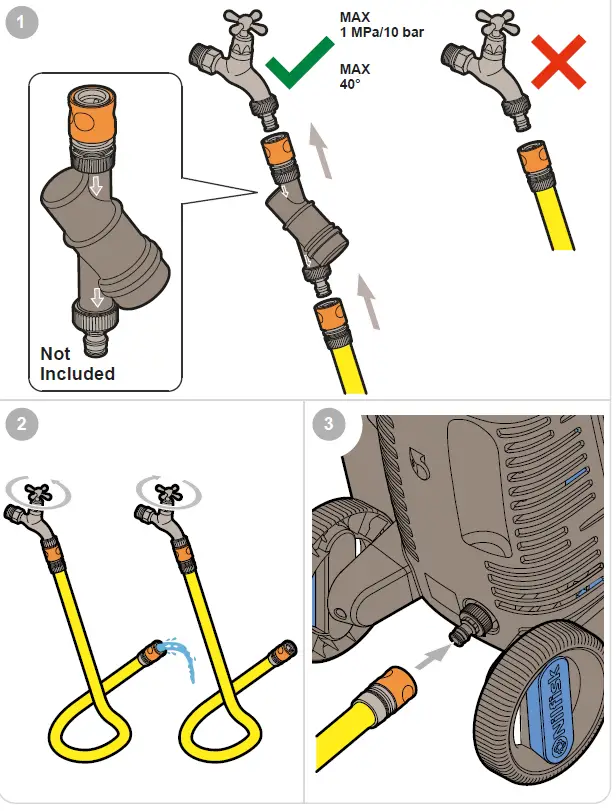 1

MAX
1 MPa/10 bar

MAX
40°

Not
Included

2

3

Nilfisk