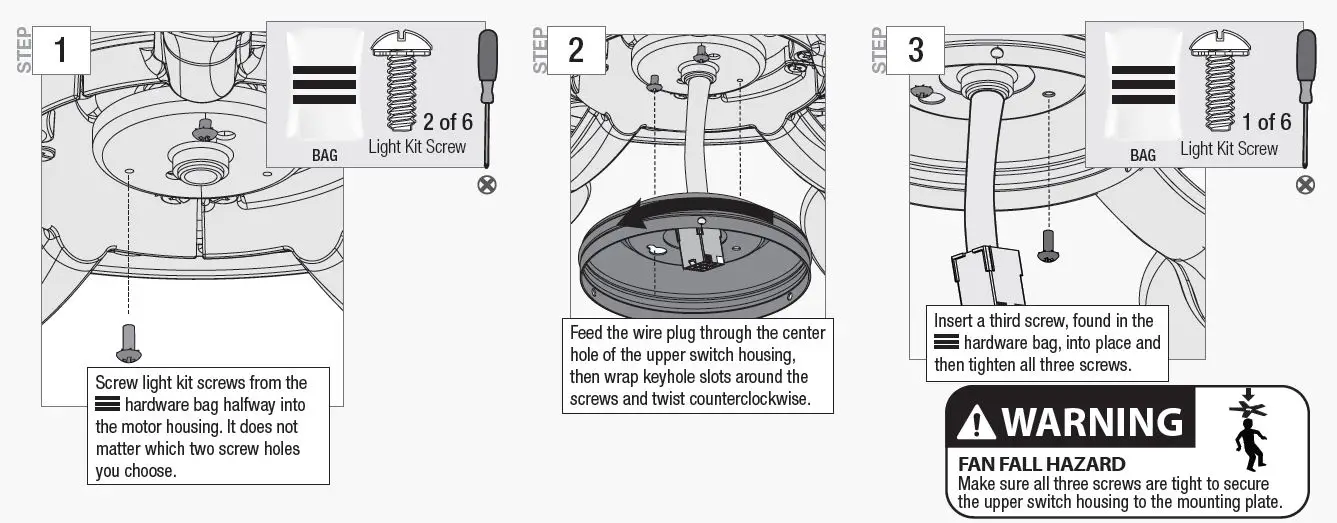 STEP 1

BAG

2 of 6
Light Kit Screw

Screw light kit screws from the hardware bag halfway into the motor housing. It does not matter which two screw holes you choose.

STEP 2

Feed the wire plug through the center hole of the upper switch housing, then wrap keyhole slots around the screws and twist counterclockwise.

STEP 3

BAG

1 of 6
Light Kit Screw

Insert a third screw, found in the hardware bag, into place and then tighten all three screws.

WARNING

FAN FALL HAZARD
Make sure all three screws are tight to secure the upper switch housing to the mounting plate.