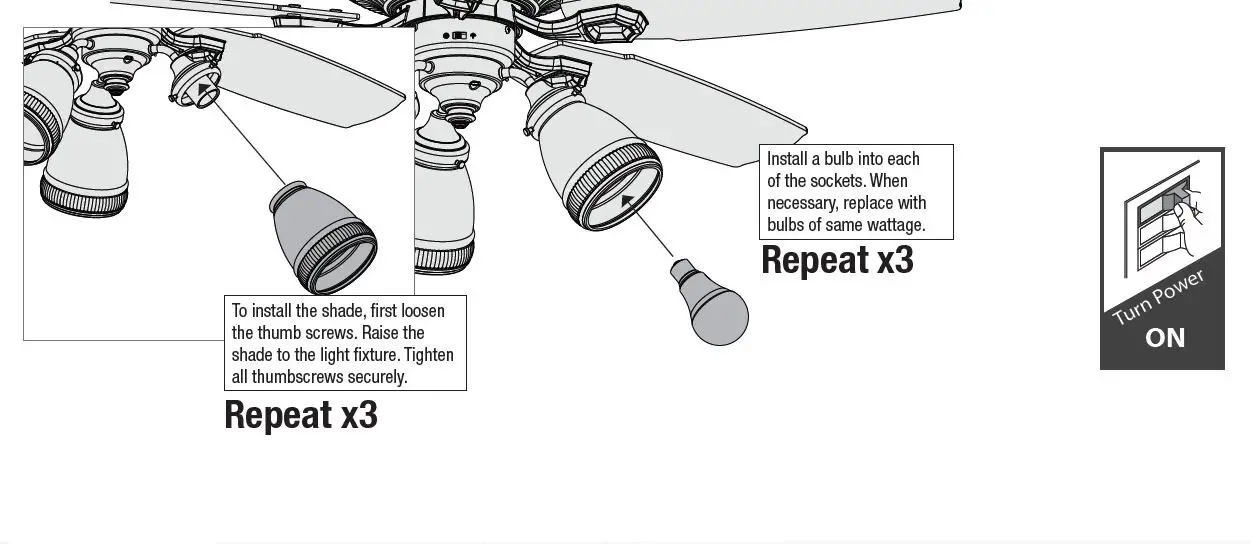 To install the shade, first loosen the thumb screws. Raise the shade to the light fixture. Tighten all thumbscrews securely.

Repeat x3

Install a bulb into each of the sockets. When necessary, replace with bulbs of same wattage.

Repeat x3

Turn Power

ON