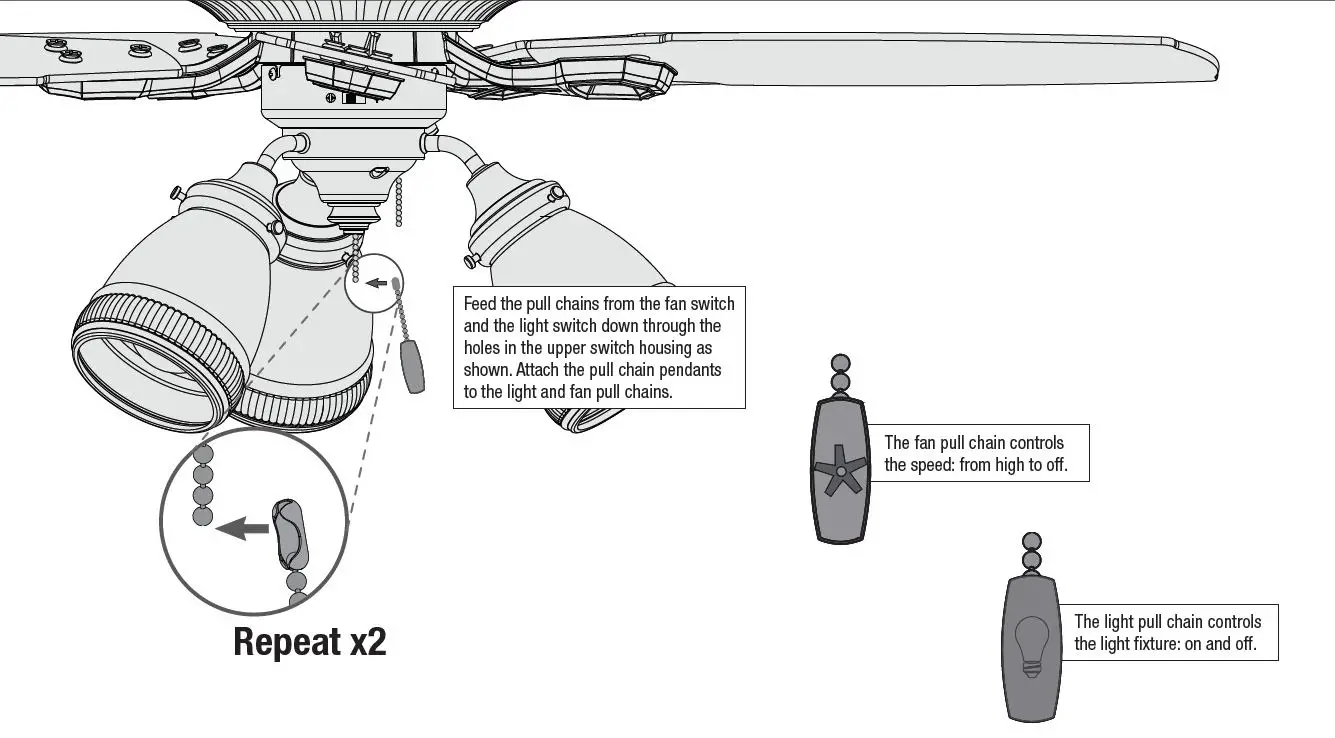 Feed the pull chains from the fan switch and the light switch down through the holes in the upper switch housing as shown. Attach the pull chain pendants to the light and fan pull chains.

Repeat x2

The fan pull chain controls the speed: from high to off.

The light pull chain controls the light fixture: on and off.