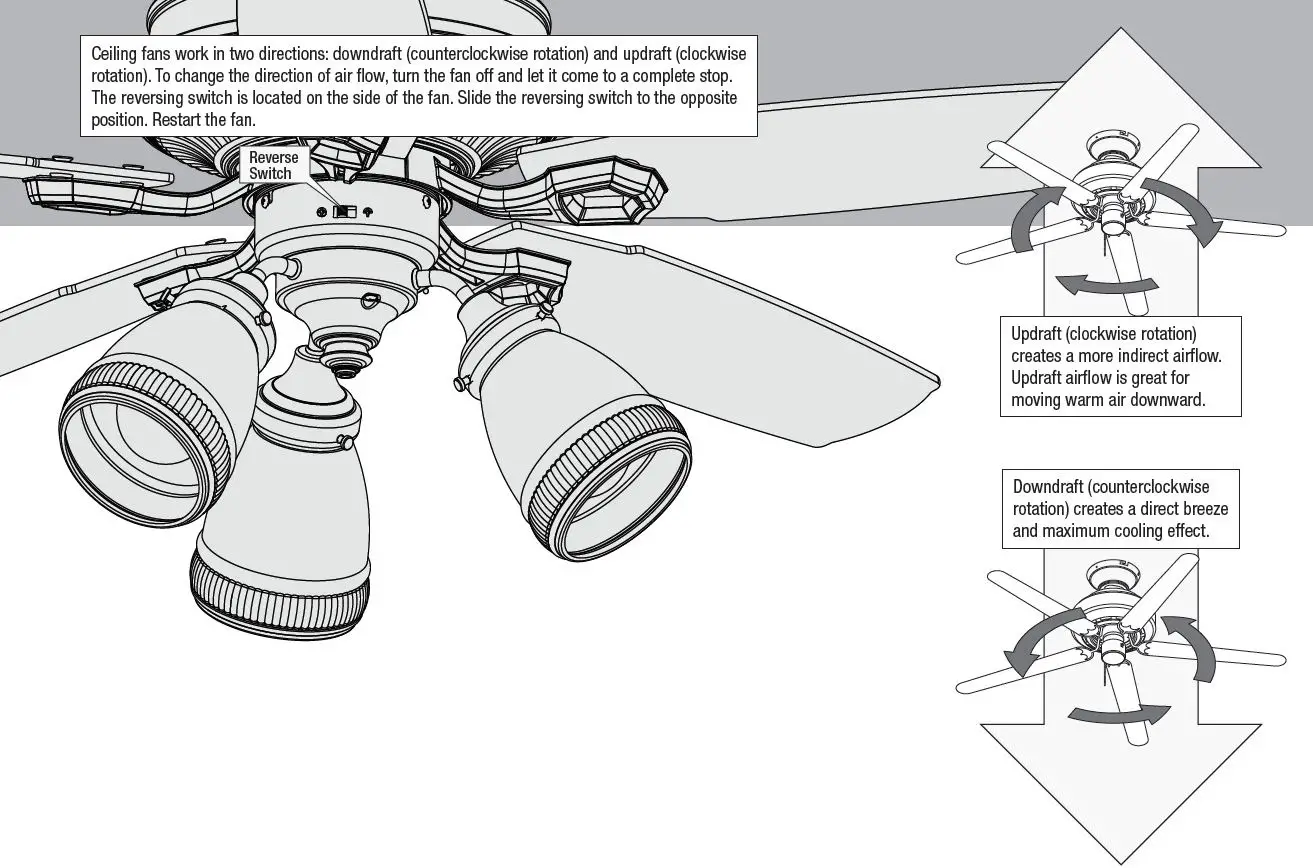 Ceiling fans work in two directions: downdraft (counterclockwise rotation) and updraft (clockwise rotation). To change the direction of air flow, turn the fan off and let it come to a complete stop. The reversing switch is located on the side of the fan. Slide the reversing switch to the opposite position. Restart the fan.

Reverse Switch

Updraft (clockwise rotation) creates a more indirect airflow. Updraft airflow is great for moving warm air downward.

Downdraft (counterclockwise rotation) creates a direct breeze and maximum cooling effect.