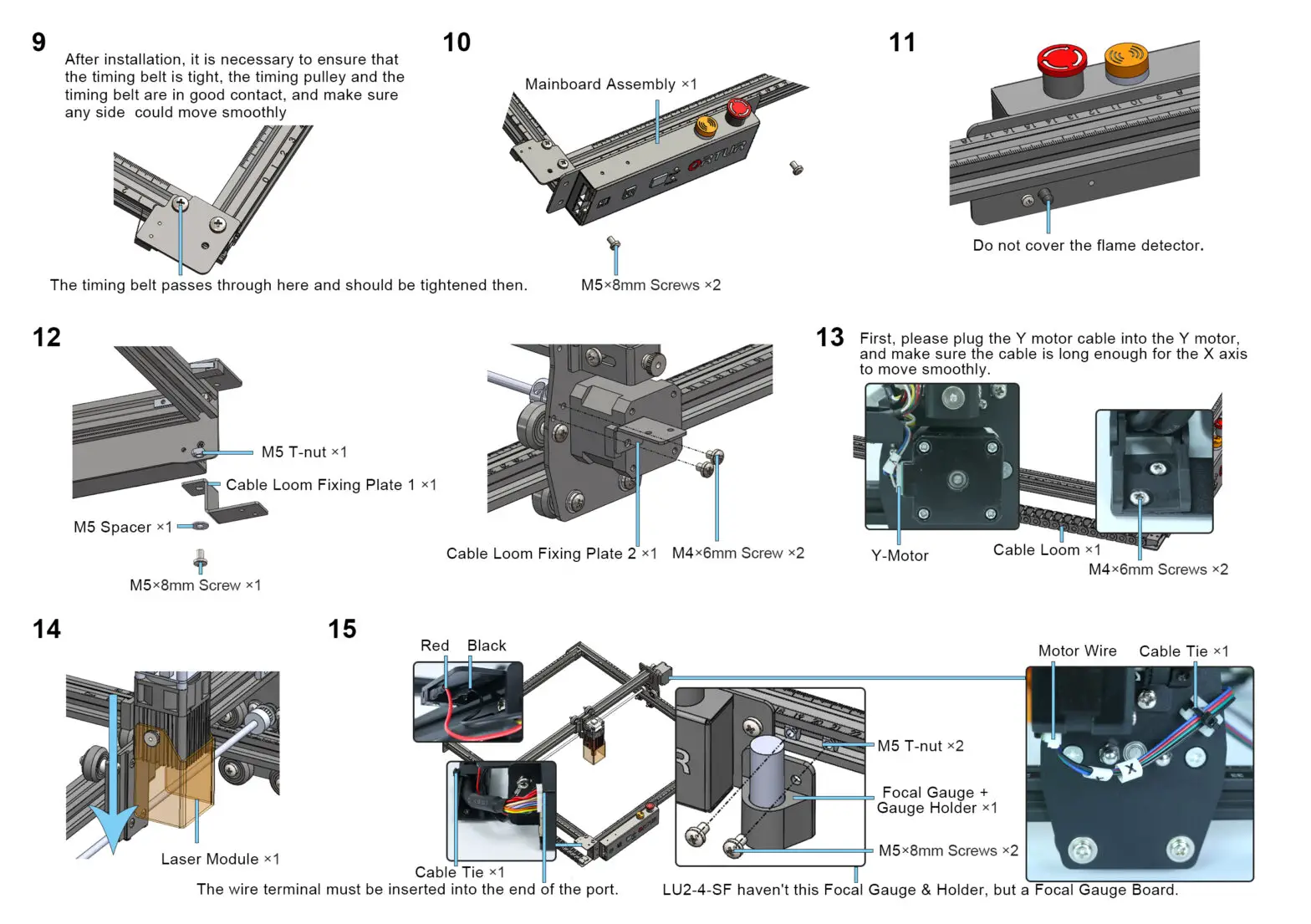 9
After installation, it is necessary to ensure that the timing belt is tight, the timing pulley and the timing belt are in good contact, and make sure any side could move smoothly

The timing belt passes through here and should be tightened then.

10
Mainboard Assembly ×1

ORTUR

M5×8mm Screws ×2

11
Do not cover the flame detector.

12
M5 T-nut ×1
Cable Loom Fixing Plate 1 ×1
M5 Spacer ×1
M5×8mm Screw ×1

Cable Loom Fixing Plate 2 ×1
M4×6mm Screw ×2

13
First, please plug the Y motor cable into the Y motor, and make sure the cable is long enough for the X axis to move smoothly.

Y-Motor
Cable Loom ×1
M4×6mm Screws ×2

14
Laser Module ×1

15
Red
Black
Cable Tie ×1
The wire terminal must be inserted into the end of the port.

M5 T-nut ×2
Focal Gauge + Gauge Holder ×1
M5×8mm Screws ×2
LU2-4-SF haven't this Focal Gauge & Holder, but a Focal Gauge Board.

Motor Wire
Cable Tie ×1
X