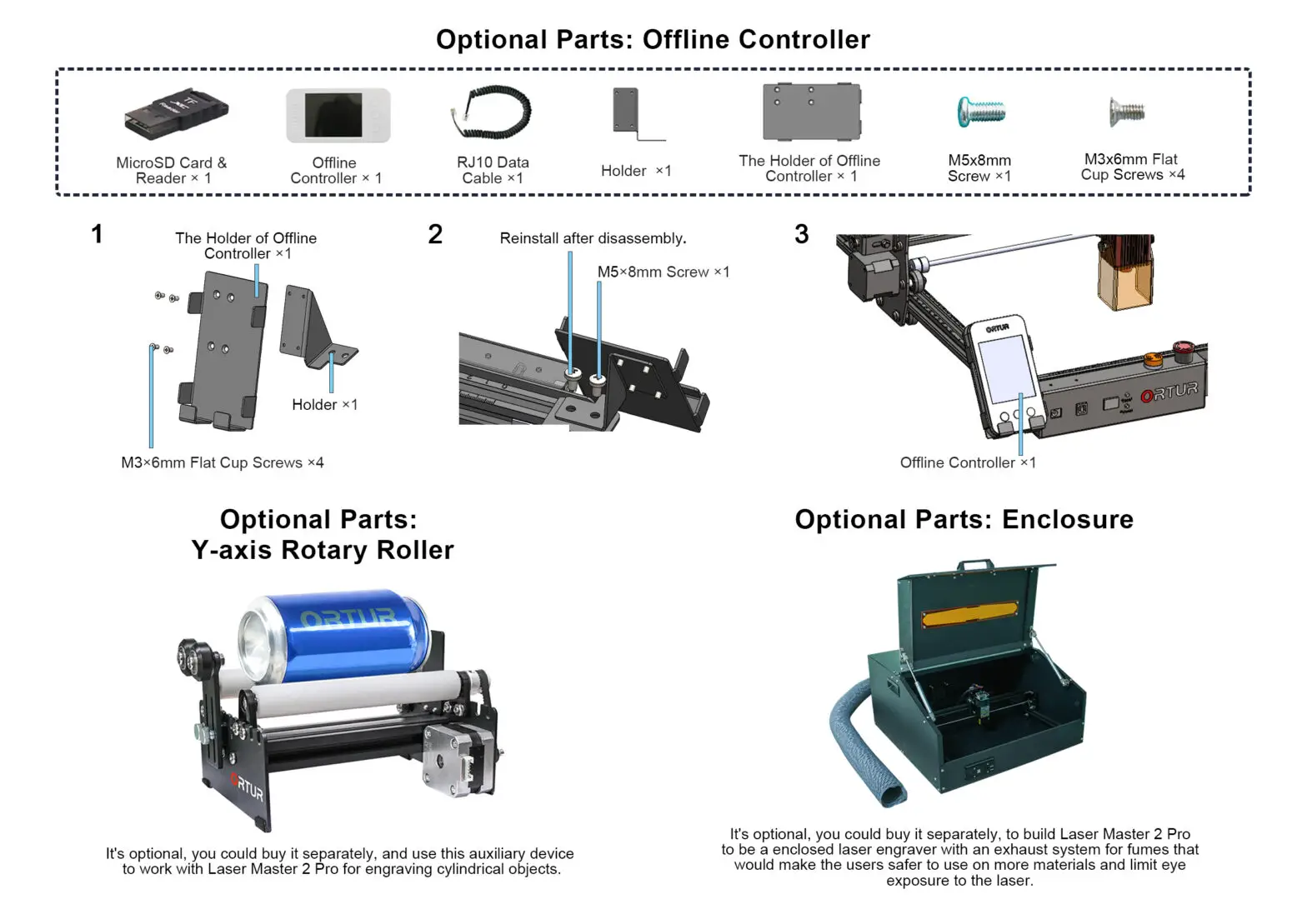 Optional Parts: Offline Controller

MicroSD Card & Reader × 1

Offline Controller × 1

RJ10 Data Cable ×1

Holder ×1

The Holder of Offline Controller × 1

M5x8mm Screw ×1

M3x6mm Flat Cup Screws ×4

1

The Holder of Offline Controller ×1

Holder ×1

M3×6mm Flat Cup Screws ×4

2

Reinstall after disassembly.

M5×8mm Screw ×1

3

ORTUR

ORTUR

Offline Controller ×1

Optional Parts: Y-axis Rotary Roller

ORTUR

ORTUR

It's optional, you could buy it separately, and use this auxiliary device to work with Laser Master 2 Pro for engraving cylindrical objects.

Optional Parts: Enclosure

It's optional, you could buy it separately, to build Laser Master 2 Pro to be a enclosed laser engraver with an exhaust system for fumes that would make the users safer to use on more materials and limit eye exposure to the laser.