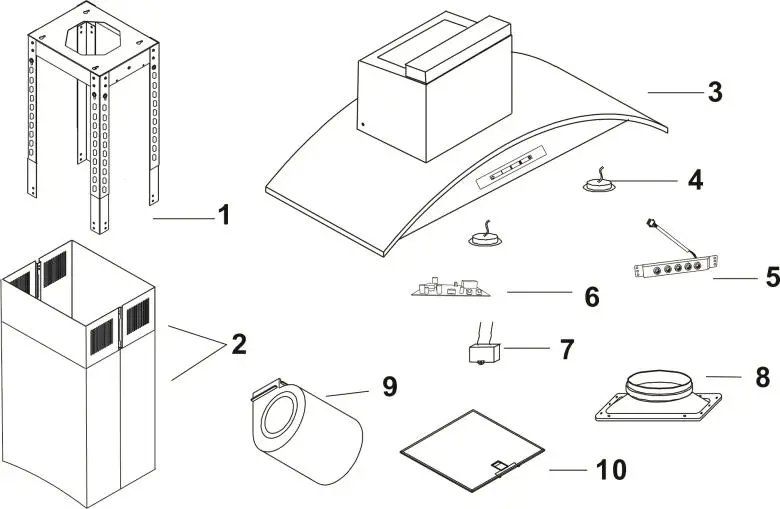 1
2
3
4
5
6
7
8
9
10