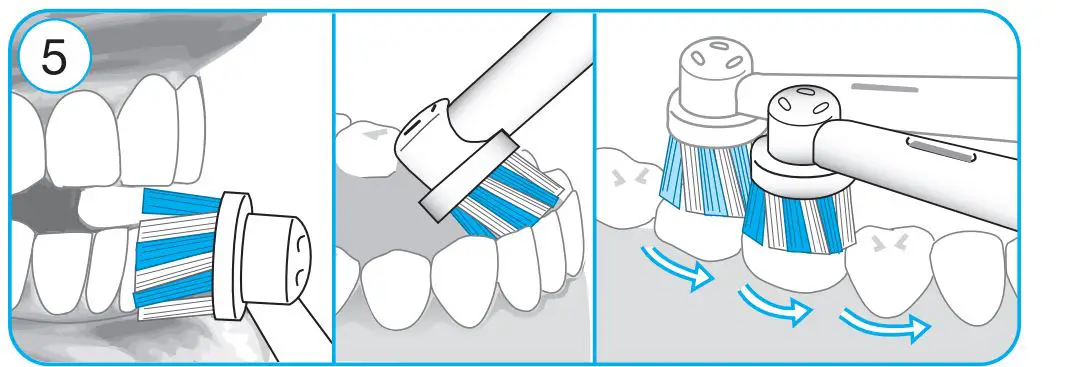 5