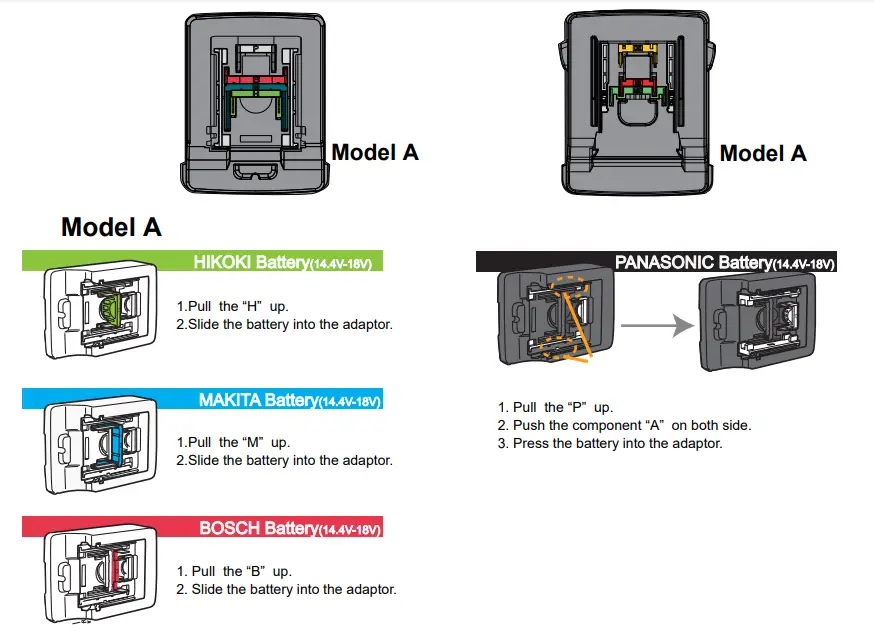 Model A

Model A

Model A

HIKOKI Battery(14.4V-18V)

1.Pull the "H" up.
2.Slide the battery into the adaptor.

MAKITA Battery(14.4V-18V)

1.Pull the "M" up.
2.Slide the battery into the adaptor.

BOSCH Battery(14.4V-18V)

1. Pull the "B" up.
2. Slide the battery into the adaptor.

PANASONIC Battery(14.4V-18V)

1. Pull the "P" up.
2. Push the component "A" on both side.
3. Press the battery into the adaptor.