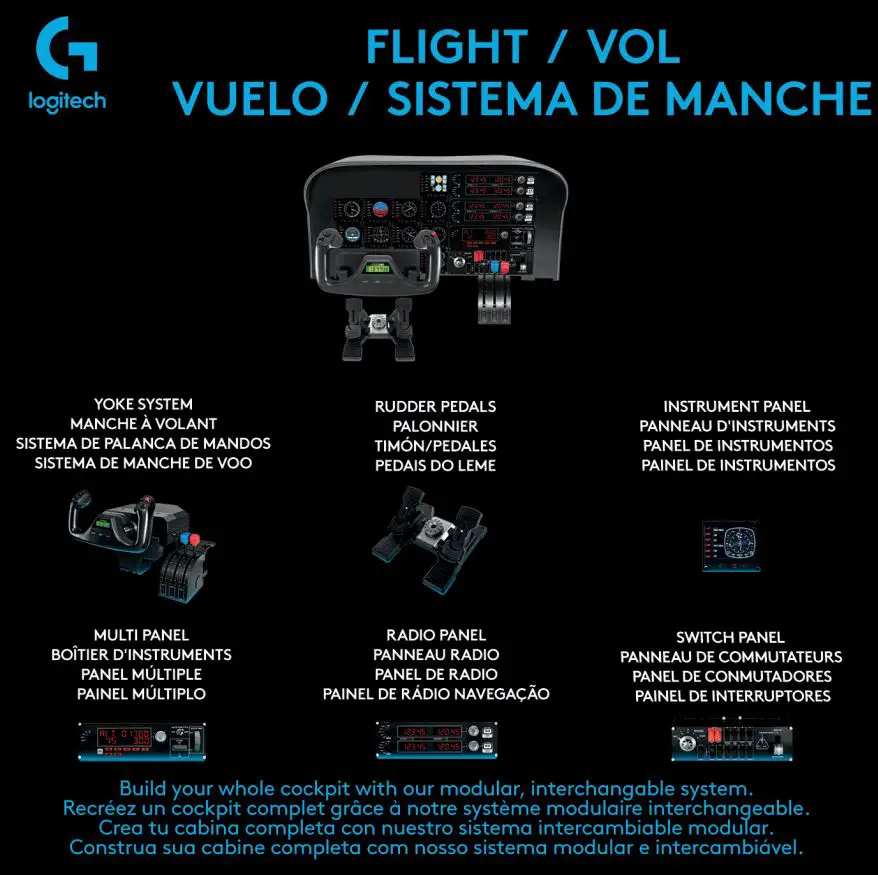 logitech

FLIGHT / VOL
VUELO / SISTEMA DE MANCHE

YOKE SYSTEM
MANCHE À VOLANT
SISTEMA DE PALANCA DE MANDOS
SISTEMA DE MANCHE DE VOO

RUDDER PEDALS
PALONNIER
TIMÓN/PEDALES
PEDAIS DO LEME

INSTRUMENT PANEL
PANNEAU D'INSTRUMENTS
PANEL DE INSTRUMENTOS
PAINEL DE INSTRUMENTOS

MULTI PANEL
BOÎTIER D'INSTRUMENTS
PANEL MÚLTIPLE
PAINEL MÚLTIPLO

RADIO PANEL
PANNEAU RADIO
PANEL DE RADIO
PAINEL DE RÁDIO NAVEGAÇÃO

SWITCH PANEL
PANNEAU DE COMMUTATEURS
PANEL DE CONMUTADORES
PAINEL DE INTERRUPTORES

Build your whole cockpit with our modular, interchangable system.
Recréez un cockpit complet grâce à notre système modulaire interchangeable.
Crea tu cabina completa con nuestro sistema intercambiable modular.
Construa sua cabine completa com nosso sistema modular e intercambiável.