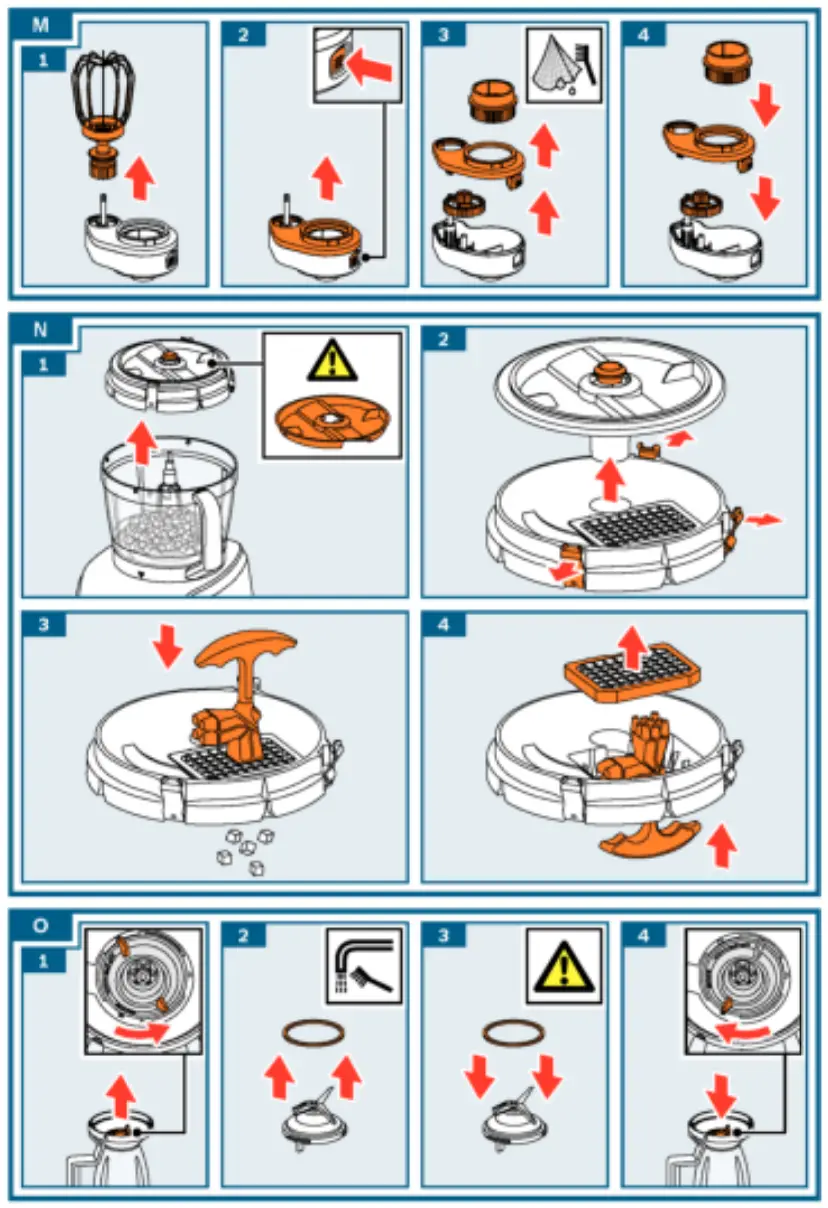 M
1
2
3
4

N
1
2
3
4

O
1
2
3
4