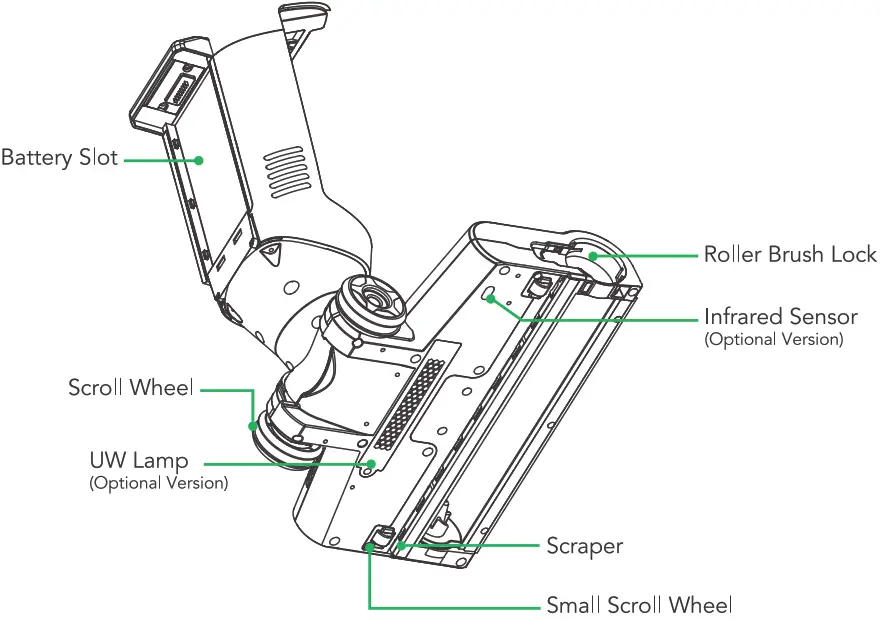 Battery Slot

Roller Brush Lock

Infrared Sensor
(Optional Version)

Scroll Wheel

UW Lamp
(Optional Version)

Scraper

Small Scroll Wheel