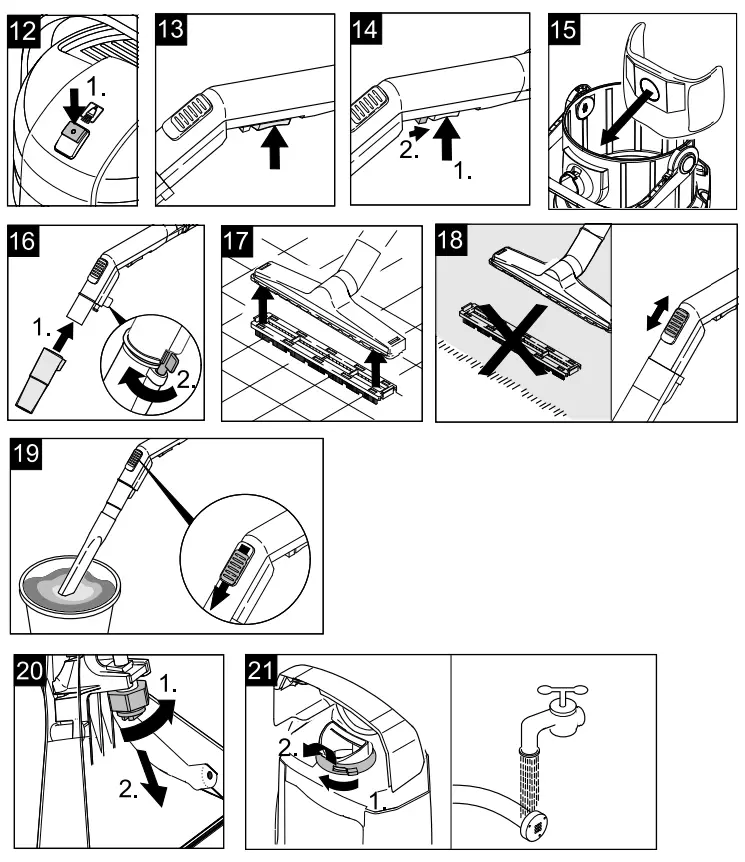 12
1.
13
14
2.
1.
15
16
1.
2.
17
18
19
20
1.
2.
21
2.
1.