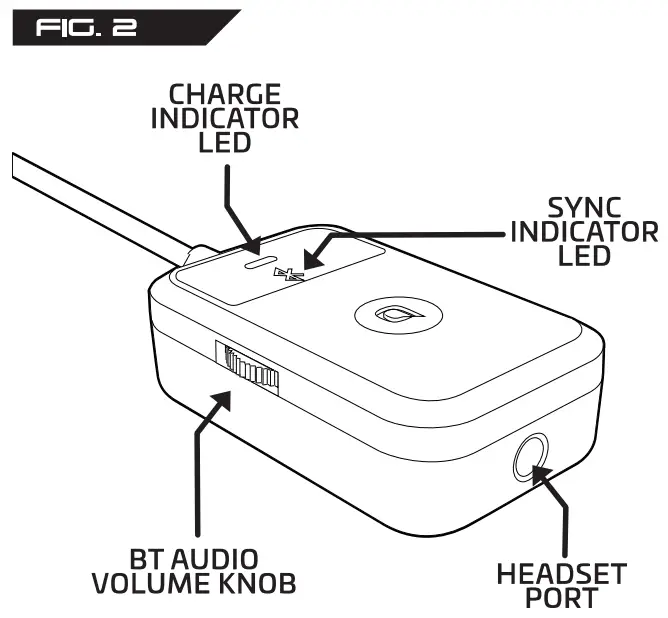 FIG. 2

CHARGE INDICATOR LED

SYNC INDICATOR LED

BT AUDIO VOLUME KNOB

HEADSET PORT